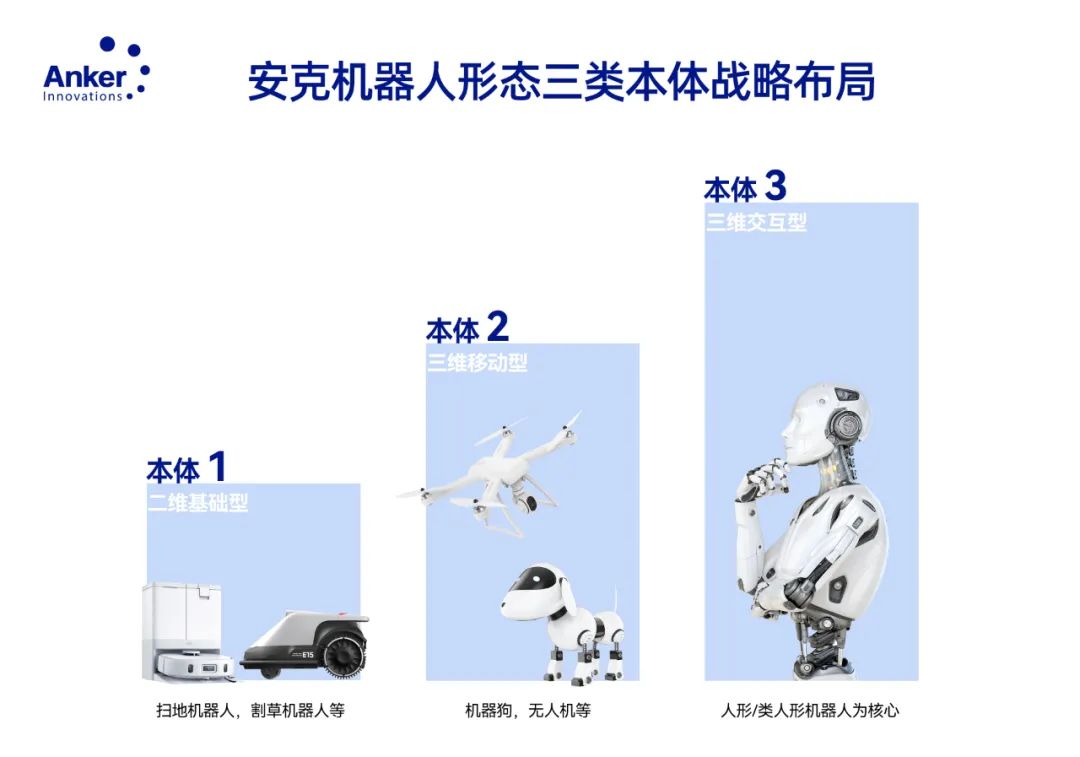 Anker
Innovations

安克机器人形态三类本体战略布局

本体 1
二维基础型

E15

扫地机器人，割草机器人等

本体 2
三维移动型

机器狗，无人机等

本体 3
三维交互型

人形/类人形机器人为核心